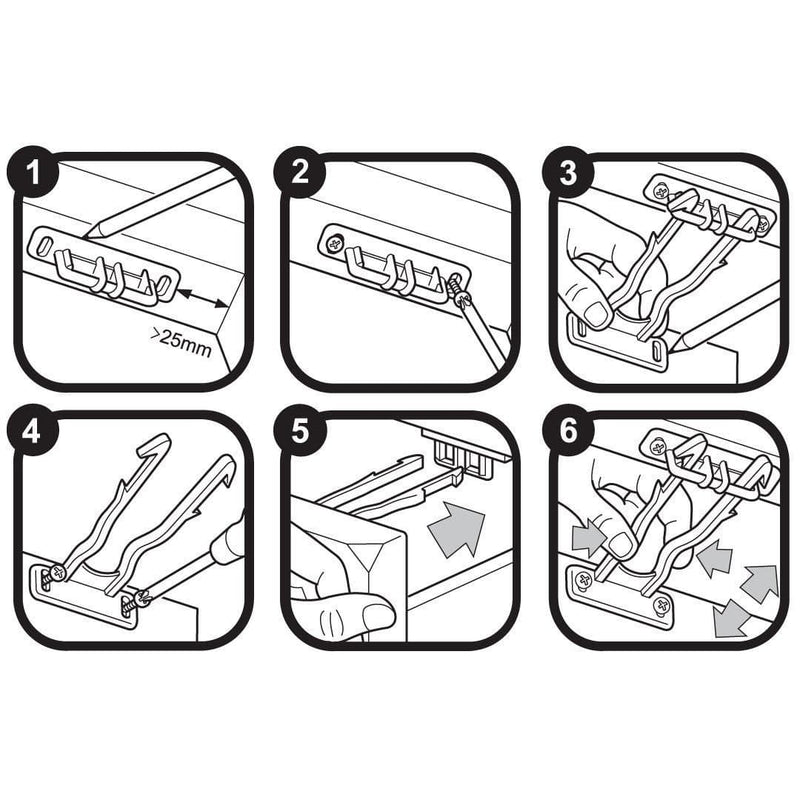 1

>25mm

2

3

4

5

6